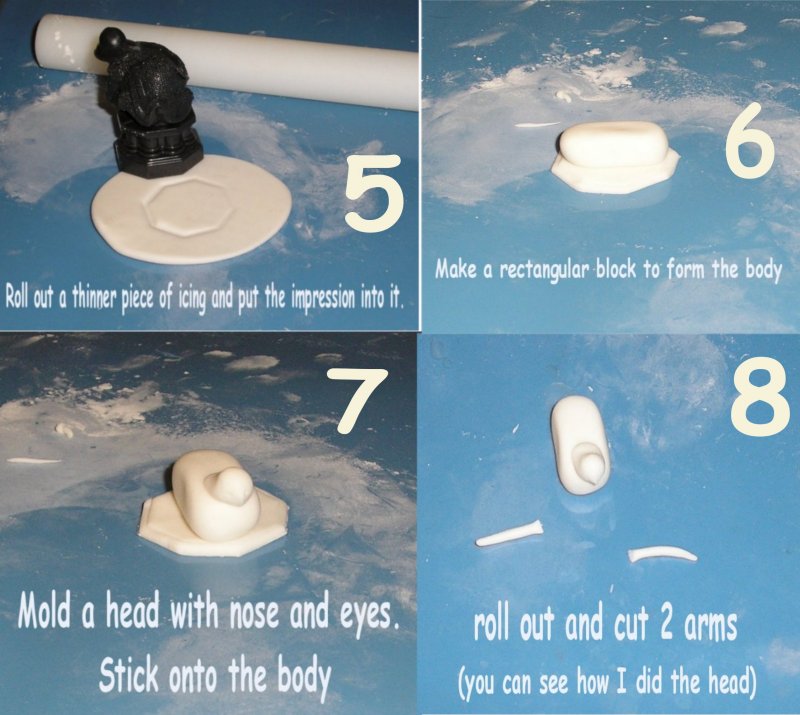 5

Roll out a thinner piece of icing and put the impression into it.

6

Make a rectangular block to form the body

7

Mold a head with nose and eyes. Stick onto the body

8

roll out and cut 2 arms
(you can see how I did the head)