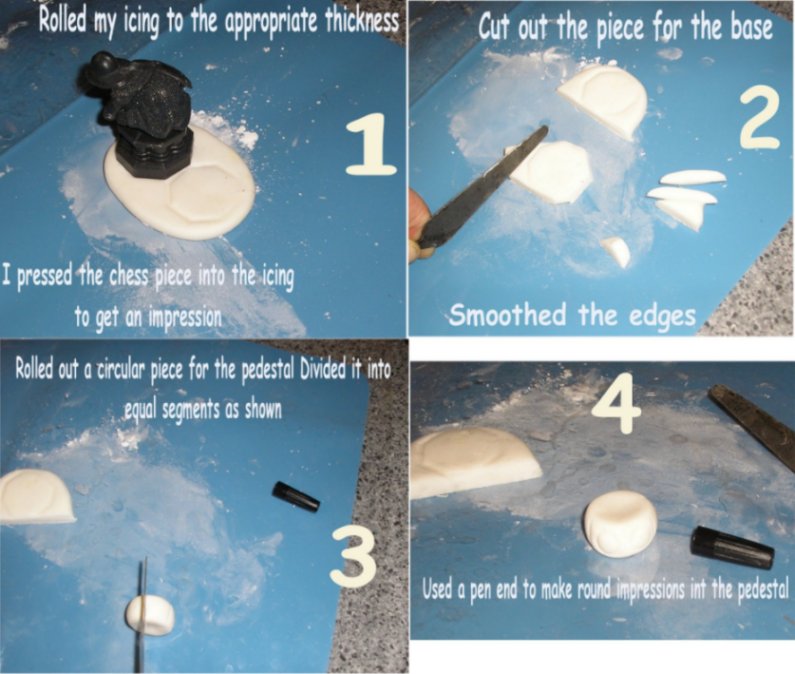 Rolled my icing to the appropriate thickness

1

I pressed the chess piece into the icing to get an impression

Cut out the piece for the base

2

Smoothed the edges

Rolled out a circular piece for the pedestal Divided it into equal segments as shown

3

4

Used a pen end to make round impressions int the pedestal