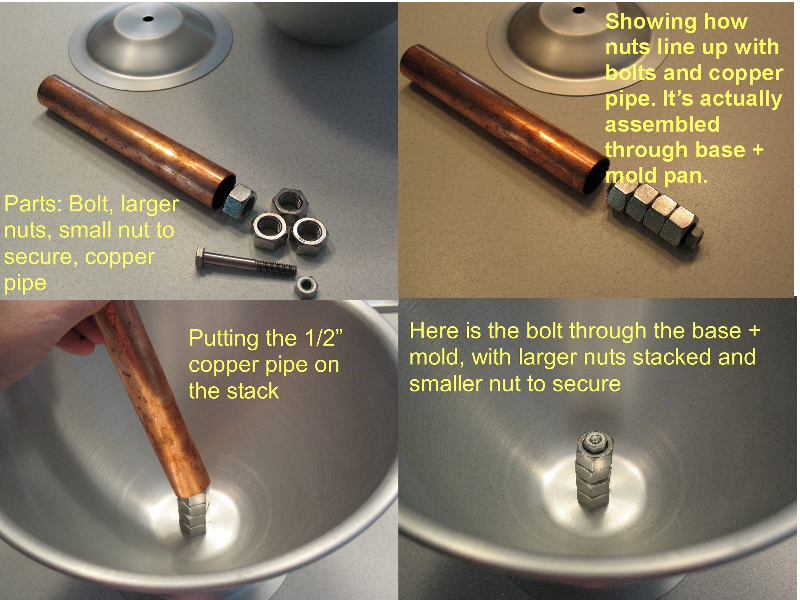 Parts: Bolt, larger nuts, small nut to secure, copper pipe

Showing how nuts line up with bolts and copper pipe. It's actually assembled through base + mold pan.

Putting the 1/2" copper pipe on the stack

Here is the bolt through the base + mold, with larger nuts stacked and smaller nut to secure