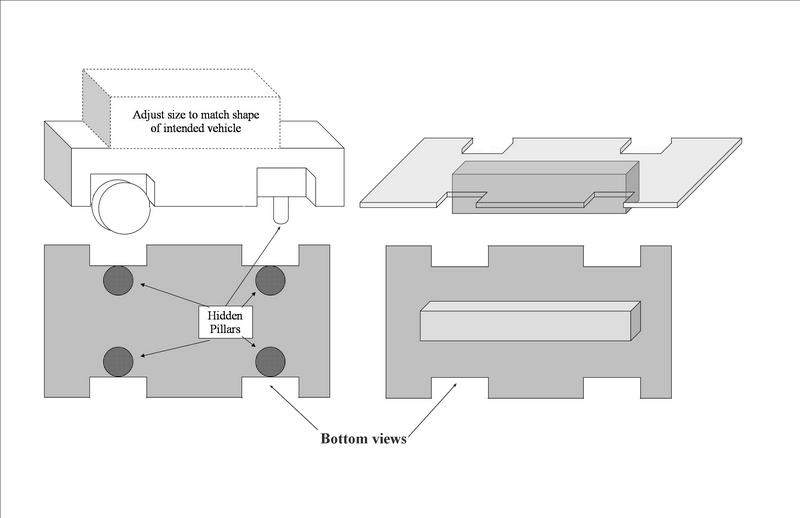 Adjust size to match shape of intended vehicle

Hidden Pillars

Bottom views